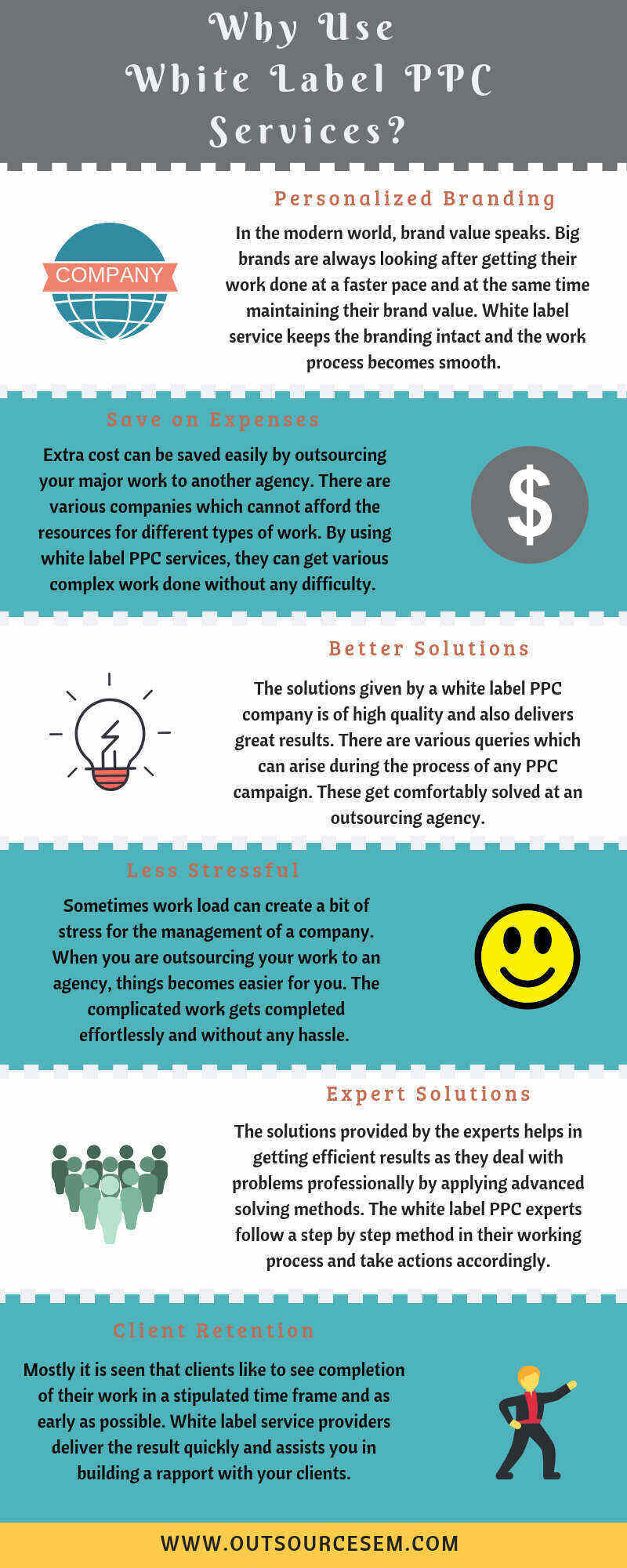 Why Use White Label PPC Services?

Personalized Branding

COMPANY

In the modern world, brand value speaks. Big brands are always looking after getting their work done at a faster pace and at the same time maintaining their brand value. White label service keeps the branding intact and the work process becomes smooth.

Save on Expenses

Extra cost can be saved easily by outsourcing your major work to another agency. There are various companies which cannot afford the resources for different types of work. By using white label PPC services, they can get various complex work done without any difficulty.

$

Better Solutions

The solutions given by a white label PPC company is of high quality and also delivers great results. There are various queries which can arise during the process of any PPC campaign. These get comfortably solved at an outsourcing agency.

Less Stressful

Sometimes work load can create a bit of stress for the management of a company. When you are outsourcing your work to an agency, things becomes easier for you. The complicated work gets completed effortlessly and without any hassle.

Expert Solutions

The solutions provided by the experts helps in getting efficient results as they deal with problems professionally by applying advanced solving methods. The white label PPC experts follow a step by step method in their working process and take actions accordingly.

Client Retention

Mostly it is seen that clients like to see completion of their work in a stipulated time frame and as early as possible. White label service providers deliver the result quickly and assists you in building a rapport with your clients.

WWW.OUTSOURCESEM.COM