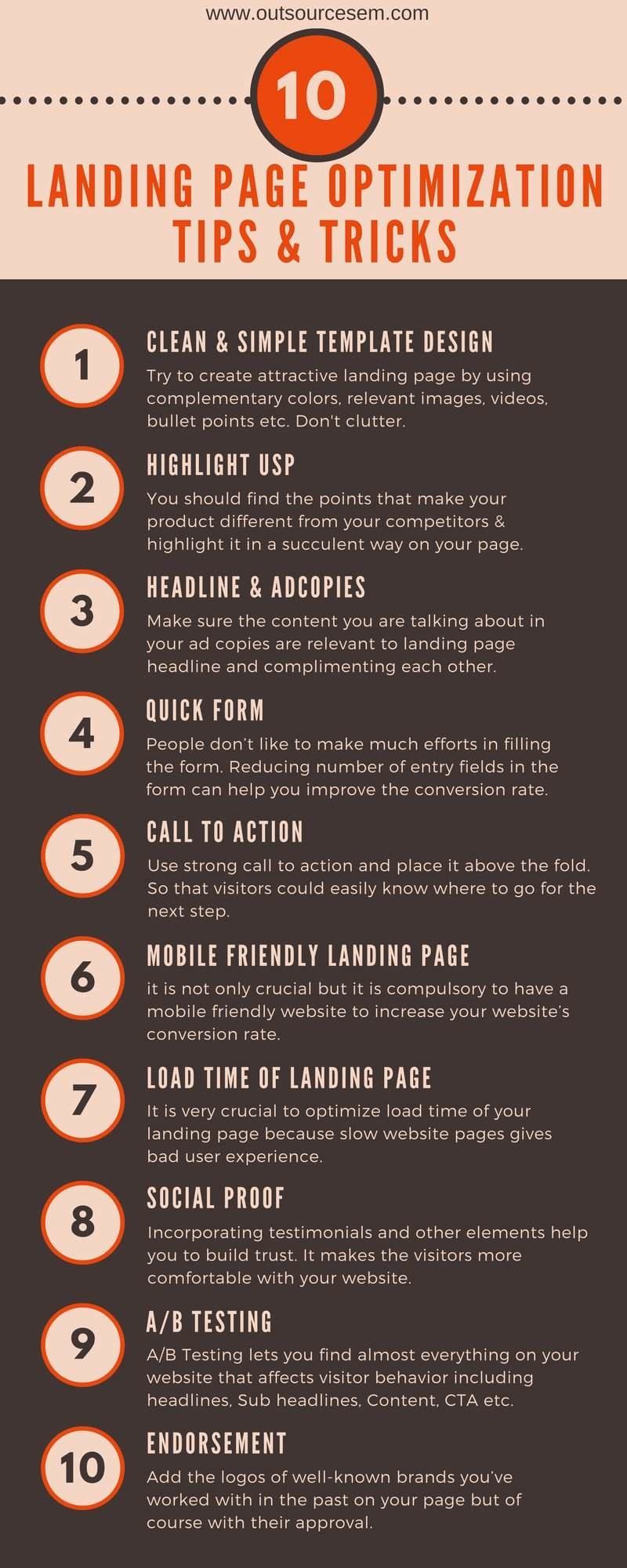 www.outsourcesem.com

10

LANDING PAGE OPTIMIZATION TIPS & TRICKS

1

CLEAN & SIMPLE TEMPLATE DESIGN

Try to create attractive landing page by using complementary colors, relevant images, videos, bullet points etc. Don't clutter.

2

HIGHLIGHT USP

You should find the points that make your product different from your competitors & highlight it in a succulent way on your page.

3

HEADLINE & ADCOPIES

Make sure the content you are talking about in your ad copies are relevant to landing page headline and complimenting each other.

4

QUICK FORM

People don't like to make much efforts in filling the form. Reducing number of entry fields in the form can help you improve the conversion rate.

5

CALL TO ACTION

Use strong call to action and place it above the fold. So that visitors could easily know where to go for the next step.

6

MOBILE FRIENDLY LANDING PAGE

it is not only crucial but it is compulsory to have a mobile friendly website to increase your website's conversion rate.

7

LOAD TIME OF LANDING PAGE

It is very crucial to optimize load time of your landing page because slow website pages gives bad user experience.

8

SOCIAL PROOF

Incorporating testimonials and other elements help you to build trust. It makes the visitors more comfortable with your website.

9

A/B TESTING

A/B Testing lets you find almost everything on your website that affects visitor behavior including headlines, Sub headlines, Content, CTA etc.

10

ENDORSEMENT

Add the logos of well-known brands you've worked with in the past on your page but of course with their approval.