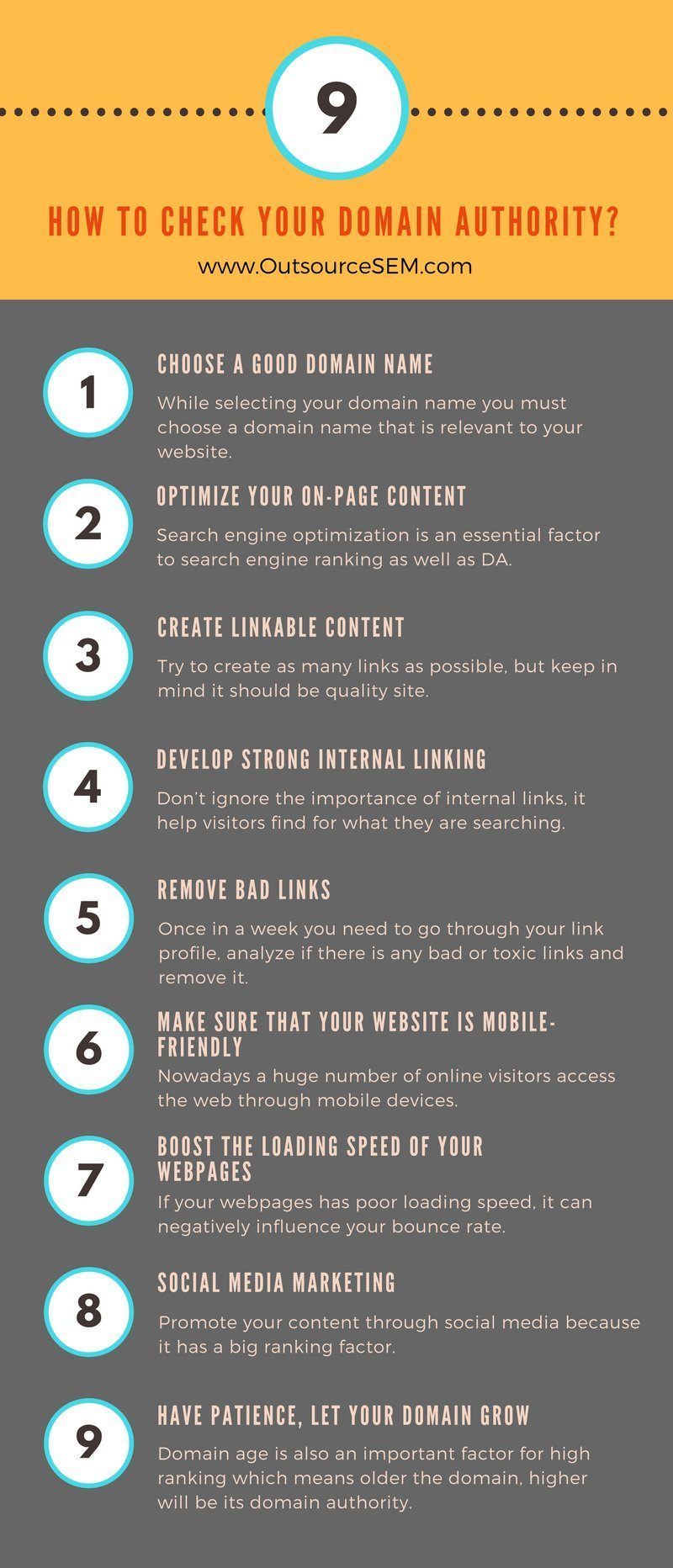 9

HOW TO CHECK YOUR DOMAIN AUTHORITY?

www.OutsourceSEM.com

1

CHOOSE A GOOD DOMAIN NAME

While selecting your domain name you must choose a domain name that is relevant to your website.

2

OPTIMIZE YOUR ON-PAGE CONTENT

Search engine optimization is an essential factor to search engine ranking as well as DA.

3

CREATE LINKABLE CONTENT

Try to create as many links as possible, but keep in mind it should be quality site.

4

DEVELOP STRONG INTERNAL LINKING

Don't ignore the importance of internal links, it help visitors find for what they are searching.

5

REMOVE BAD LINKS

Once in a week you need to go through your link profile, analyze if there is any bad or toxic links and remove it.

6

MAKE SURE THAT YOUR WEBSITE IS MOBILE-FRIENDLY

Nowadays a huge number of online visitors access the web through mobile devices.

7

BOOST THE LOADING SPEED OF YOUR WEBPAGES

If your webpages has poor loading speed, it can negatively influence your bounce rate.

8

SOCIAL MEDIA MARKETING

Promote your content through social media because it has a big ranking factor.

9

HAVE PATIENCE, LET YOUR DOMAIN GROW

Domain age is also an important factor for high ranking which means older the domain, higher will be its domain authority.