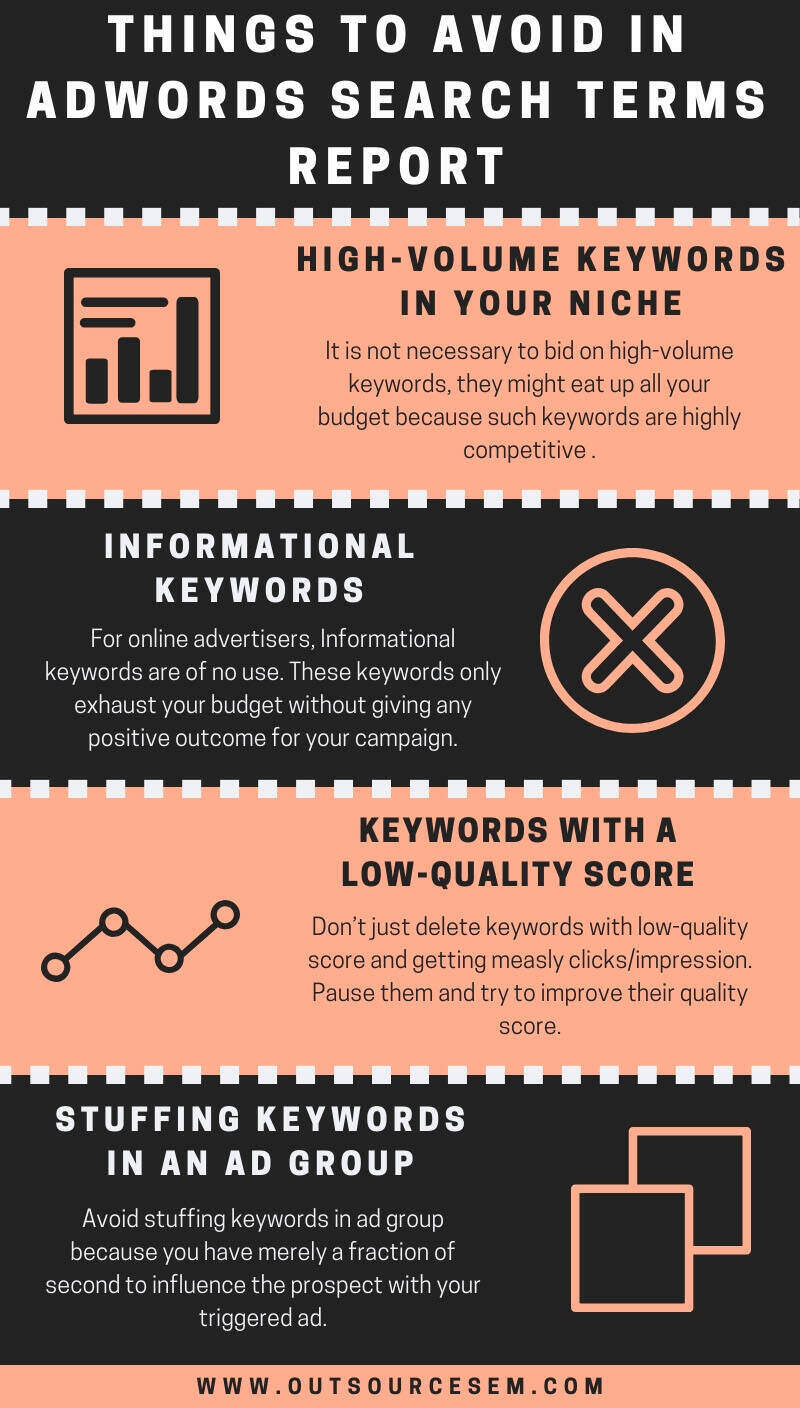 THINGS TO AVOID IN ADWORDS SEARCH TERMS REPORT

HIGH-VOLUME KEYWORDS IN YOUR NICHE

It is not necessary to bid on high-volume keywords, they might eat up all your budget because such keywords are highly competitive .

INFORMATIONAL KEYWORDS

For online advertisers, Informational keywords are of no use. These keywords only exhaust your budget without giving any positive outcome for your campaign.

KEYWORDS WITH A LOW-QUALITY SCORE

Don't just delete keywords with low-quality score and getting measly clicks/impression. Pause them and try to improve their quality score.

STUFFING KEYWORDS IN AN AD GROUP

Avoid stuffing keywords in ad group because you have merely a fraction of second to influence the prospect with your triggered ad.

WWW.OUTSOURCESEM.COM